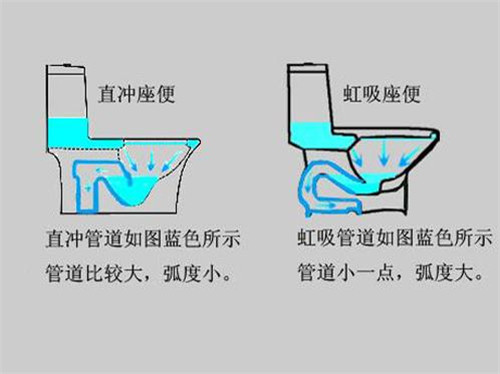 直冲座便

直冲管道如图蓝色所示
管道比较大，弧度小。

虹吸座便

虹吸管道如图蓝色所示
管道小一点，弧度大。